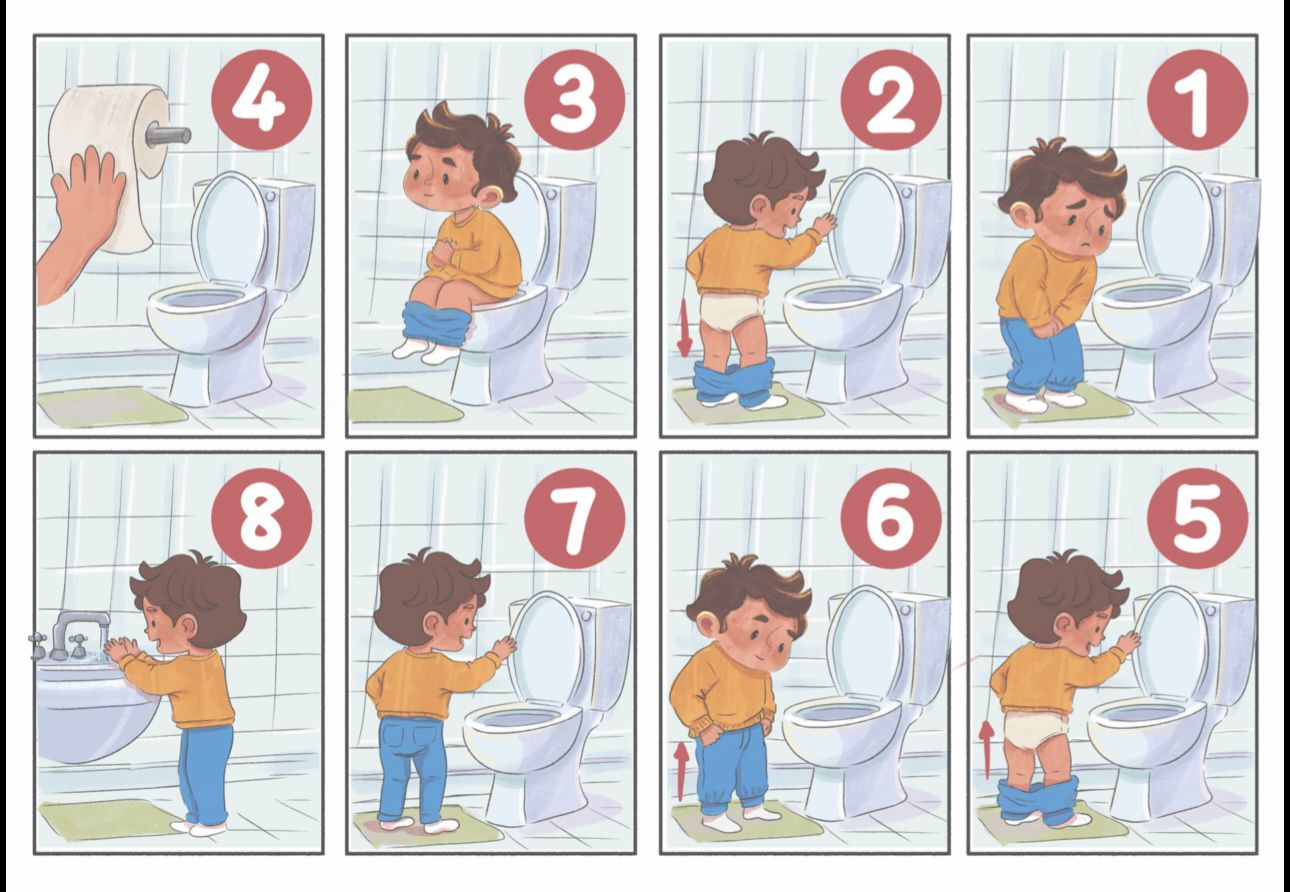 4

3

2

1

8

7

6

5